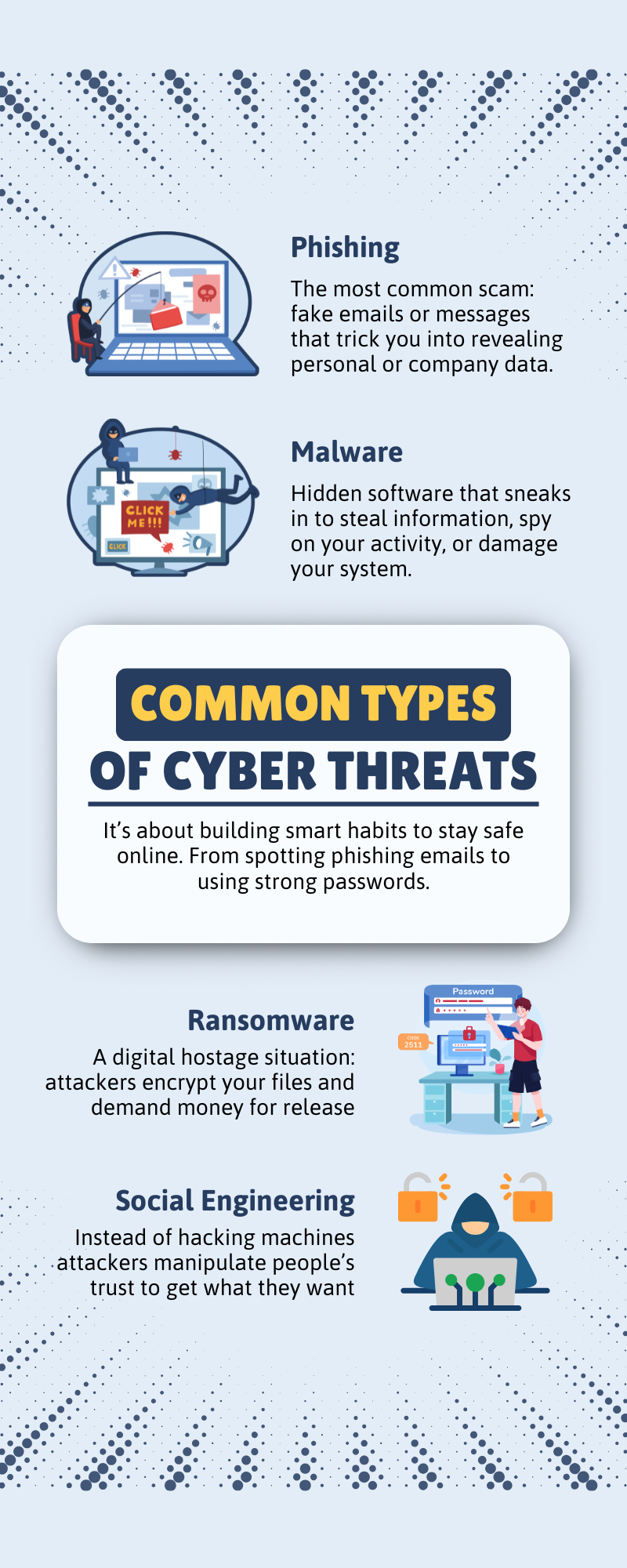 Phishing

The most common scam: fake emails or messages that trick you into revealing personal or company data.

CLICK ME!!!

CLICK

Malware

Hidden software that sneaks in to steal information, spy on your activity, or damage your system.

COMMON TYPES OF CYBER THREATS

It's about building smart habits to stay safe online. From spotting phishing emails to using strong passwords.

Ransomware

A digital hostage situation: attackers encrypt your files and demand money for release

Password

CODE 2511

Social Engineering

Instead of hacking machines attackers manipulate people's trust to get what they want